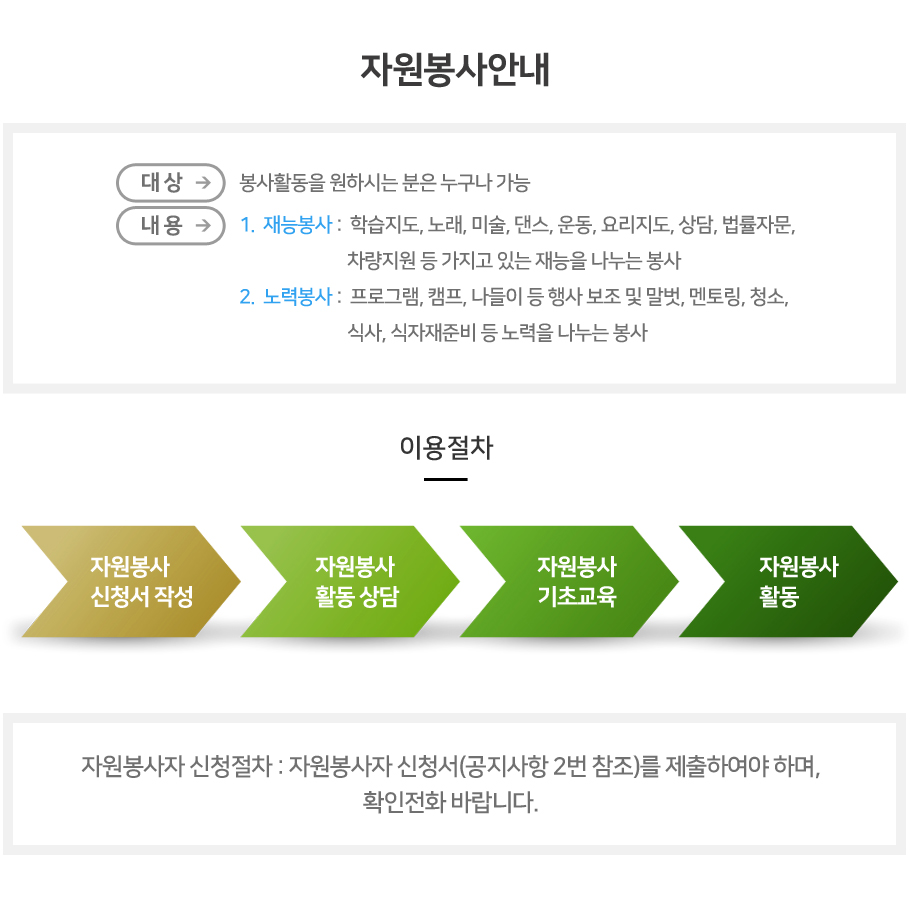 자원봉사안내

대상 → 봉사활동을 원하시는 분은 누구나 가능

내용 → 1. 재능봉사 : 학습지도, 노래, 미술, 댄스, 운동, 요리지도, 상담, 법률자문, 차량지원 등 가지고 있는 재능을 나누는 봉사

2. 노력봉사 : 프로그램, 캠프, 나들이 등 행사 보조 및 말벗, 멘토링, 청소, 식사, 식자재준비 등 노력을 나누는 봉사

이용절차

자원봉사
신청서 작성

자원봉사
활동 상담

자원봉사
기초교육

자원봉사
활동

자원봉사자 신청절차 : 자원봉사자 신청서(공지사항 2번 참조)를 제출하여야 하며, 확인전화 바랍니다.